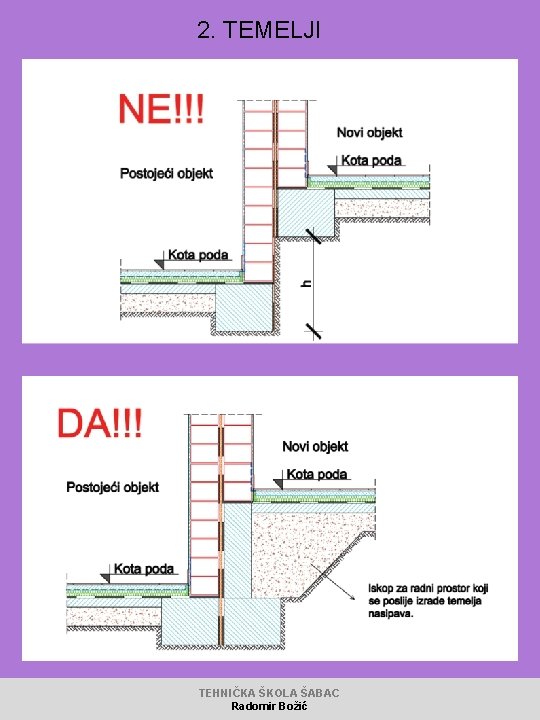 2. TEMELJI

NE!!!

Novi objekt

Kota poda

Postojeći objekt

Kota poda

h

DA!!!

Novi objekt

Kota poda

Postojeći objekt

Kota poda

Iskop za radni prostor koji se poslije izrade temelja nasipava.

TEHNIČKA ŠKOLA ŠABAC
Radomir Božić