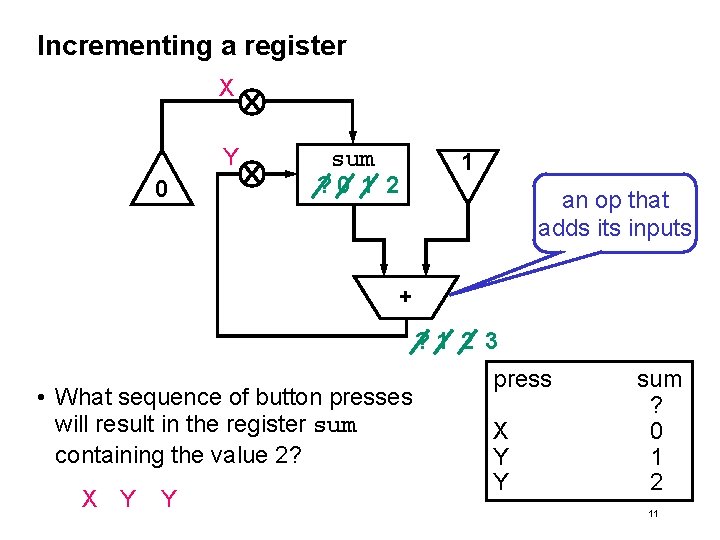 Incrementing a register

X

Y

0

sum

? 0 1 2

1

an op that adds its inputs

+

? 1 2 3

• What sequence of button presses will result in the register sum containing the value 2?

X Y Y

| press | sum |
|---|---|
| | ? |
| X | 0 |
| Y | 1 |
| Y | 2 |

11