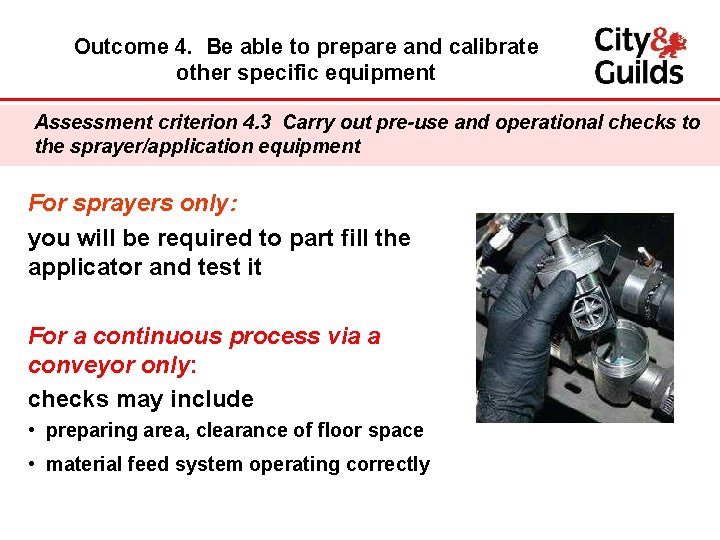 Outcome 4. Be able to prepare and calibrate other specific equipment

City & Guilds

Assessment criterion 4.3 Carry out pre-use and operational checks to the sprayer/application equipment

For sprayers only:

you will be required to part fill the applicator and test it

For a continuous process via a conveyor only:

checks may include

• preparing area, clearance of floor space

• material feed system operating correctly