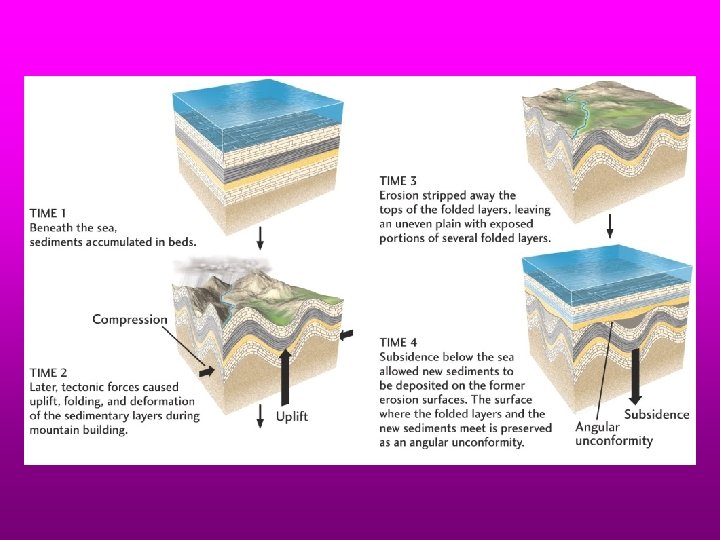 TIME 1
Beneath the sea, sediments accumulated in beds.

Compression

TIME 2
Later, tectonic forces caused uplift, folding, and deformation of the sedimentary layers during mountain building.

Uplift

TIME 3
Erosion stripped away the tops of the folded layers, leaving an uneven plain with exposed portions of several folded layers.

TIME 4
Subsidence below the sea allowed new sediments to be deposited on the former erosion surfaces. The surface where the folded layers and the new sediments meet is preserved as an angular unconformity.

Angular unconformity

Subsidence