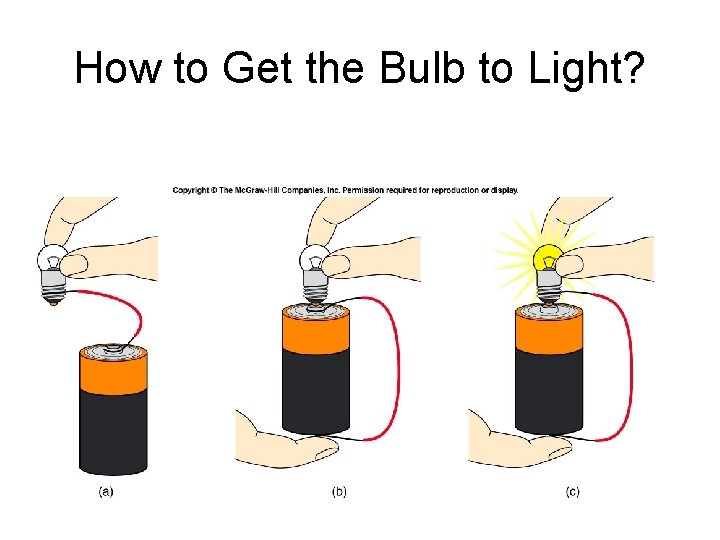 How to Get the Bulb to Light?

Copyright © The McGraw-Hill Companies, Inc. Permission required for reproduction or display.

(a)

(b)

(c)