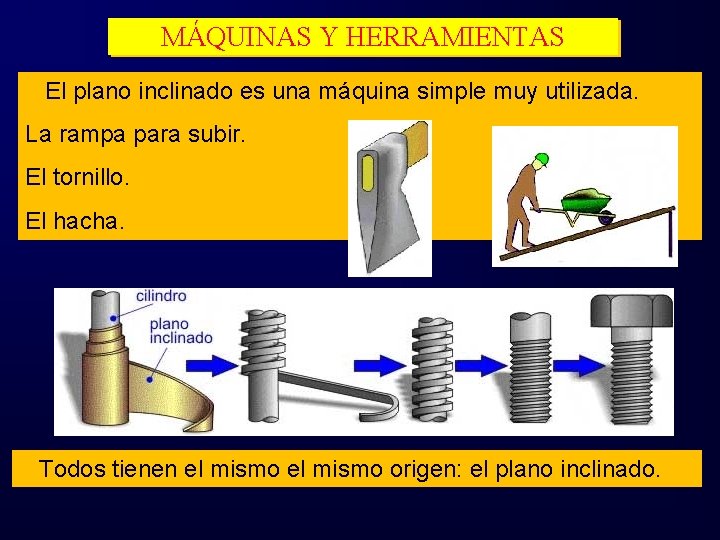 MÁQUINAS Y HERRAMIENTAS

El plano inclinado es una máquina simple muy utilizada.

La rampa para subir.

El tornillo.

El hacha.

cilindro

plano inclinado

Todos tienen el mismo el mismo origen: el plano inclinado.