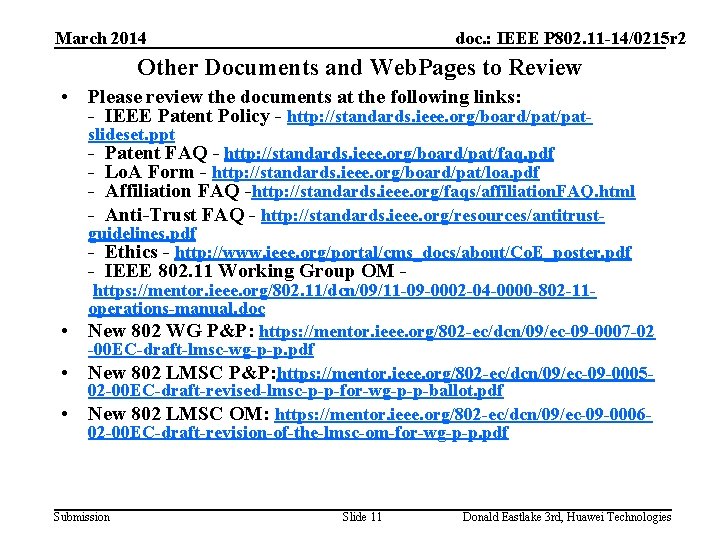 March 2014

doc.: IEEE P802.11-14/0215r2

Other Documents and WebPages to Review

• Please review the documents at the following links:
- IEEE Patent Policy - http://standards.ieee.org/board/pat/pat-slideset.ppt
- Patent FAQ - http://standards.ieee.org/board/pat/faq.pdf
- LoA Form - http://standards.ieee.org/board/pat/loa.pdf
- Affiliation FAQ -http://standards.ieee.org/faqs/affiliationFAQ.html
- Anti-Trust FAQ - http://standards.ieee.org/resources/antitrust-guidelines.pdf
- Ethics - http://www.ieee.org/portal/cms_docs/about/CoE_poster.pdf
- IEEE 802.11 Working Group OM - https://mentor.ieee.org/802.11/dcn/09/11-09-0002-04-0000-802-11-operations-manual.doc

• New 802 WG P&P: https://mentor.ieee.org/802-ec/dcn/09/ec-09-0007-02-00EC-draft-lmsc-wg-p-p.pdf

• New 802 LMSC P&P:https://mentor.ieee.org/802-ec/dcn/09/ec-09-0005-02-00EC-draft-revised-lmsc-p-p-for-wg-p-p-ballot.pdf

• New 802 LMSC OM: https://mentor.ieee.org/802-ec/dcn/09/ec-09-0006-02-00EC-draft-revision-of-the-lmsc-om-for-wg-p-p.pdf

Submission

Slide 11

Donald Eastlake 3rd, Huawei Technologies