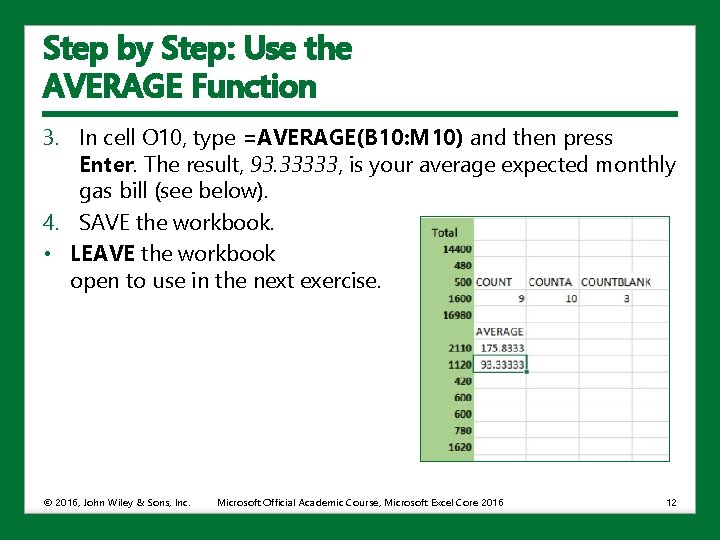 Step by Step: Use the AVERAGE Function

3. In cell O10, type =AVERAGE(B10:M10) and then press Enter. The result, 93.33333, is your average expected monthly gas bill (see below).

4. SAVE the workbook.

• LEAVE the workbook open to use in the next exercise.

| Total | | | |
|---|---|---|---|
| 14400 | | | |
| 480 | | | |
| 500 | COUNT | COUNTA | COUNTBLANK |
| 1600 | 9 | 10 | 3 |
| 16980 | | | |
| | AVERAGE | | |
| 2110 | 175.8333 | | |
| 1120 | 93.33333 | | |
| 420 | | | |
| 600 | | | |
| 600 | | | |
| 780 | | | |
| 1620 | | | |

© 2016, John Wiley & Sons, Inc. Microsoft Official Academic Course, Microsoft Excel Core 2016 12