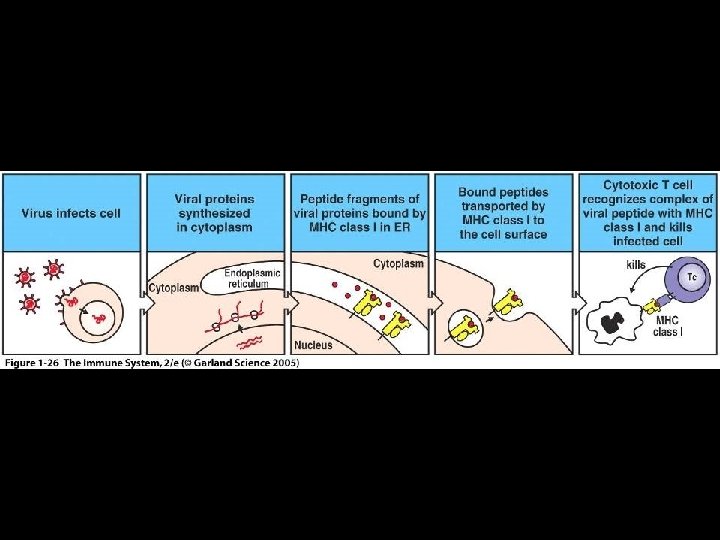 Virus infects cell

Viral proteins synthesized in cytoplasm

Cytoplasm

Endoplasmic reticulum

Peptide fragments of viral proteins bound by MHC class I in ER

Cytoplasm

Nucleus

Bound peptides transported by MHC class I to the cell surface

Cytotoxic T cell recognizes complex of viral peptide with MHC class I and kills infected cell

kills

Tc

MHC class I

Figure 1-26 The Immune System, 2/e (© Garland Science 2005)