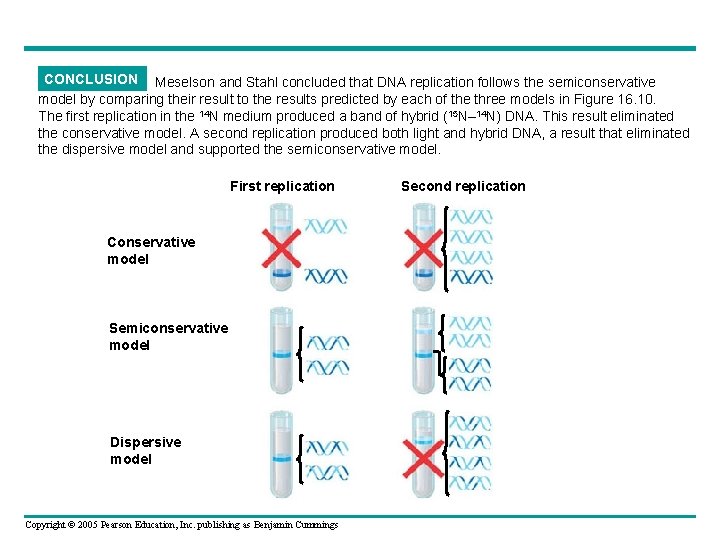 CONCLUSION Meselson and Stahl concluded that DNA replication follows the semiconservative model by comparing their result to the results predicted by each of the three models in Figure 16.10. The first replication in the $^{14}N$ medium produced a band of hybrid ($^{15}N$–$^{14}N$) DNA. This result eliminated the conservative model. A second replication produced both light and hybrid DNA, a result that eliminated the dispersive model and supported the semiconservative model.

First replication

Second replication

Conservative model

Semiconservative model

Dispersive model

Copyright © 2005 Pearson Education, Inc. publishing as Benjamin Cummings