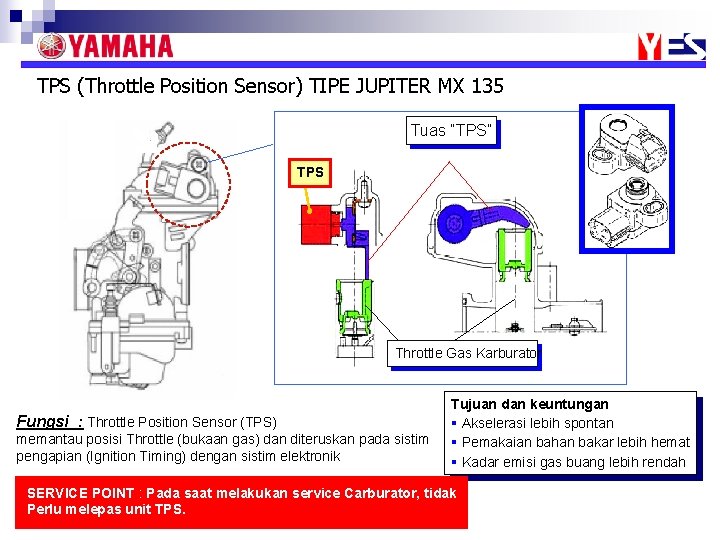 YAMAHA

YES

TPS (Throttle Position Sensor) TIPE JUPITER MX 135

Tuas "TPS"

TPS

Throttle Gas Karburato

Fungsi : Throttle Position Sensor (TPS) memantau posisi Throttle (bukaan gas) dan diteruskan pada sistim pengapian (Ignition Timing) dengan sistim elektronik

Tujuan dan keuntungan
▪ Akselerasi lebih spontan
▪ Pemakaian bahan bakar lebih hemat
▪ Kadar emisi gas buang lebih rendah

SERVICE POINT : Pada saat melakukan service Carburator, tidak Perlu melepas unit TPS.