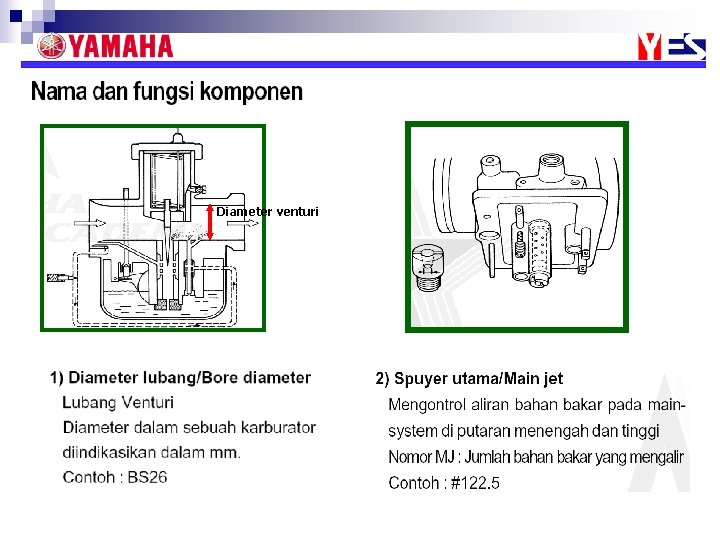 YAMAHA

YES

Nama dan fungsi komponen

Diameter venturi

1) Diameter lubang/Bore diameter
Lubang Venturi
Diameter dalam sebuah karburator diindikasikan dalam mm.
Contoh : BS26

2) Spuyer utama/Main jet
Mengontrol aliran bahan bakar pada main-system di putaran menengah dan tinggi
Nomor MJ : Jumlah bahan bakar yang mengalir
Contoh : #122.5