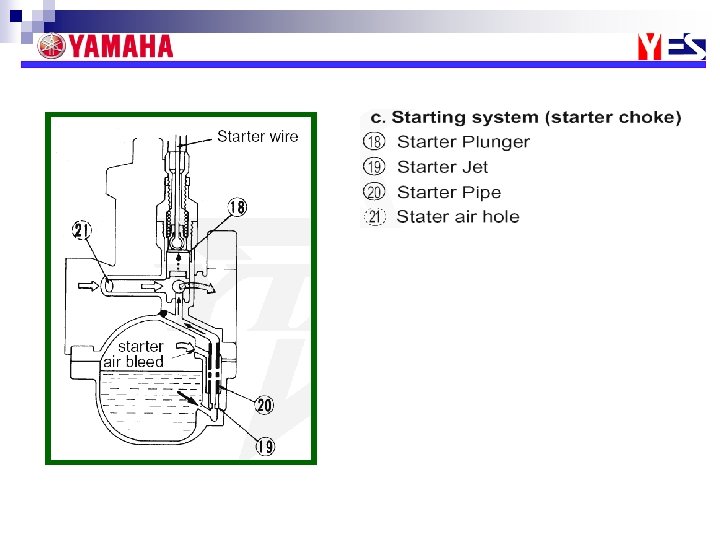 YAMAHA

YES

Starter wire
18
21
starter
air bleed
20
19

c. Starting system (starter choke)
⑱ Starter Plunger
⑲ Starter Jet
⑳ Starter Pipe
㉑ Stater air hole