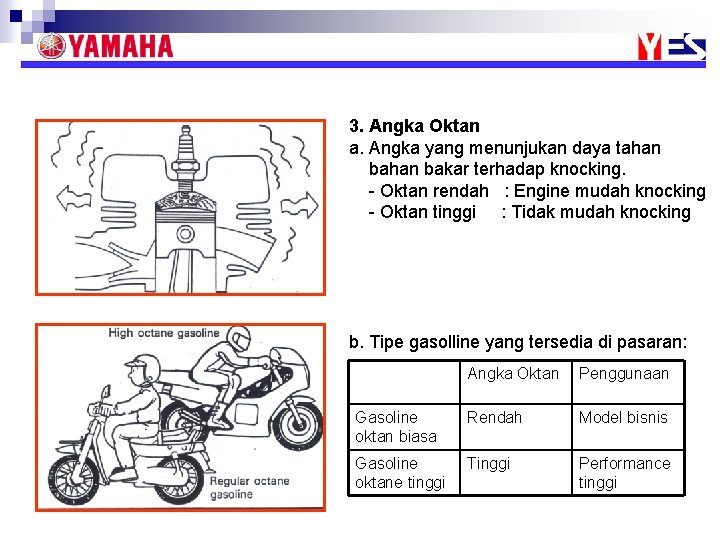 YAMAHA

YES

3. Angka Oktan

a. Angka yang menunjukan daya tahan bahan bakar terhadap knocking.
- Oktan rendah : Engine mudah knocking
- Oktan tinggi : Tidak mudah knocking

High octane gasoline

Regular octane gasoline

b. Tipe gasolline yang tersedia di pasaran:

| | Angka Oktan | Penggunaan |
|---|---|---|
| Gasoline oktan biasa | Rendah | Model bisnis |
| Gasoline oktane tinggi | Tinggi | Performance tinggi |