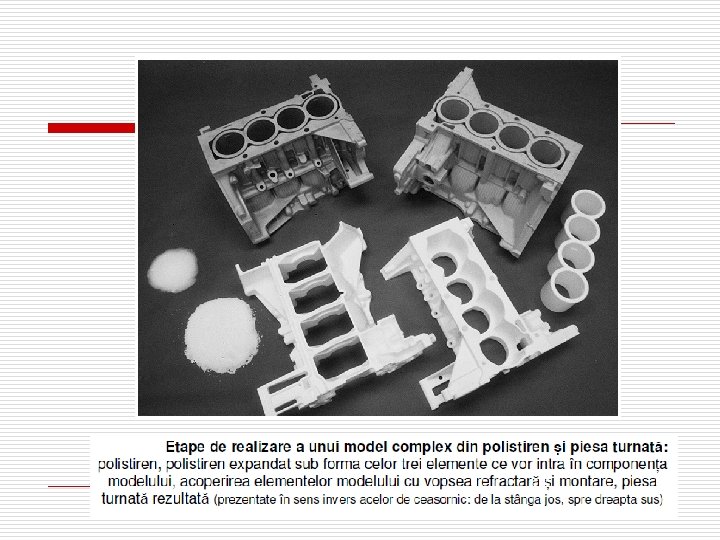 Etape de realizare a unui model complex din polistiren și piesa turnată: polistiren, polistiren expandat sub forma celor trei elemente ce vor intra în componența modelului, acoperirea elementelor modelului cu vopsea refractară și montare, piesa turnată rezultată (prezentate în sens invers acelor de ceasornic: de la stânga jos, spre dreapta sus)