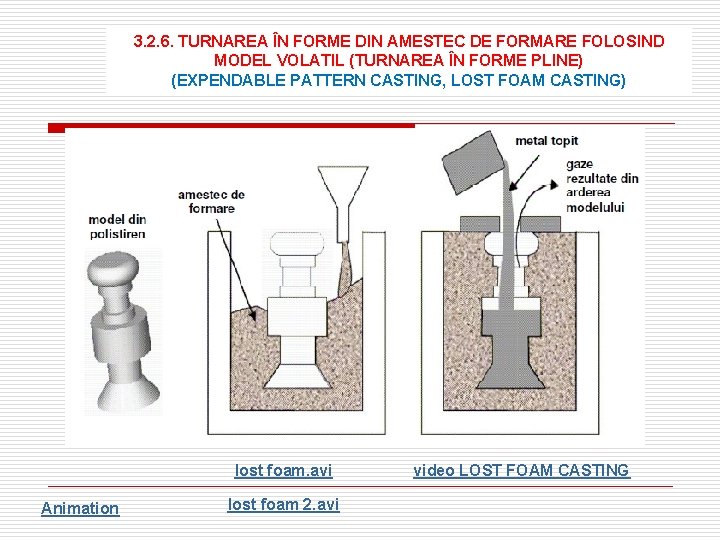 3.2.6. TURNAREA ÎN FORME DIN AMESTEC DE FORMARE FOLOSIND MODEL VOLATIL (TURNAREA ÎN FORME PLINE)
(EXPENDABLE PATTERN CASTING, LOST FOAM CASTING)

model din polistiren

amestec de formare

metal topit

gaze rezultate din arderea modelului

lost foam.avi

video LOST FOAM CASTING

Animation

lost foam 2.avi