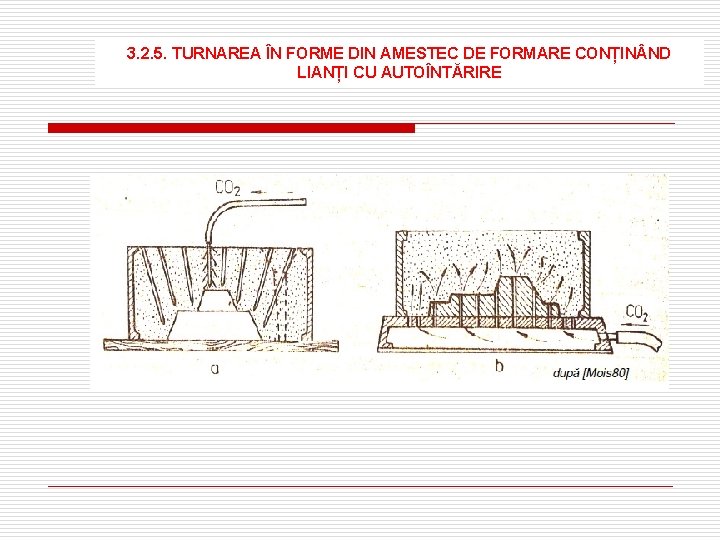 3.2.5. TURNAREA ÎN FORME DIN AMESTEC DE FORMARE CONȚINÂND LIANȚI CU AUTOÎNTĂRIRE

$CO_2$

$CO_2$

a

b

după [Mois80]