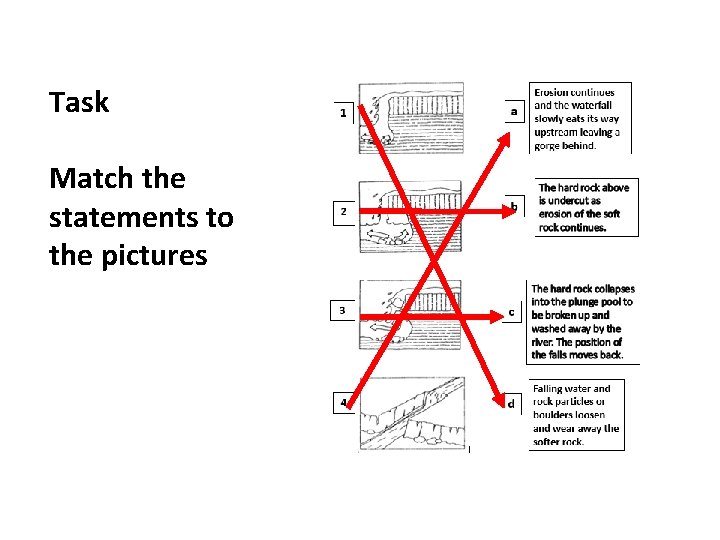 Task

Match the statements to the pictures

1

2

3

4

a

Erosion continues and the waterfall slowly eats its way upstream leaving a gorge behind.

b

The hard rock above is undercut as erosion of the soft rock continues.

c

The hard rock collapses into the plunge pool to be broken up and washed away by the river. The position of the falls moves back.

d

Falling water and rock particles or boulders loosen and wear away the softer rock.