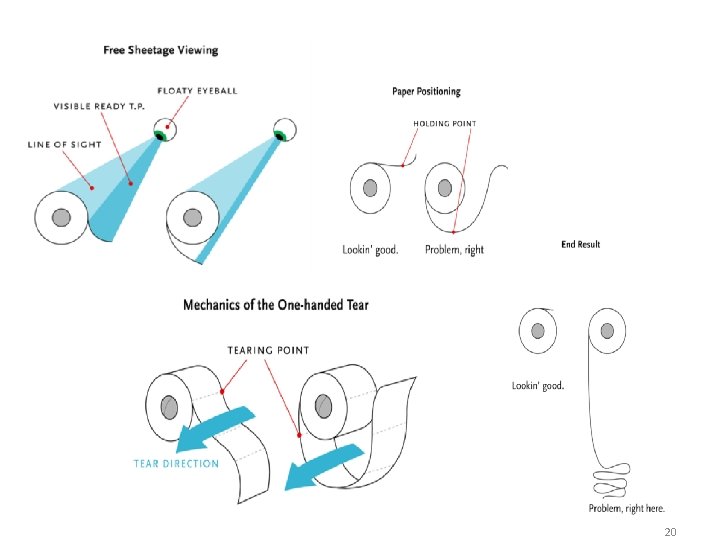 Free Sheetage Viewing

FLOATY EYEBALL

VISIBLE READY T.P.

LINE OF SIGHT

Paper Positioning

HOLDING POINT

Lookin' good.

Problem, right

End Result

Mechanics of the One-handed Tear

TEARING POINT

TEAR DIRECTION

Lookin' good.

Problem, right here.

20