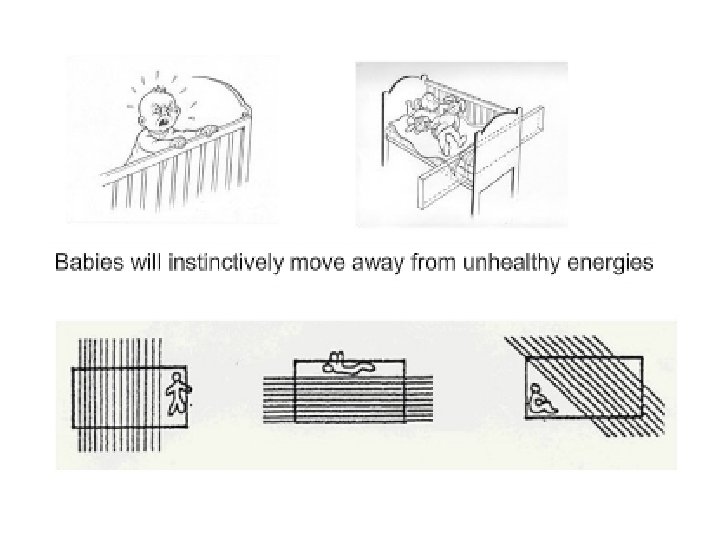 Babies will instinctively move away from unhealthy energies