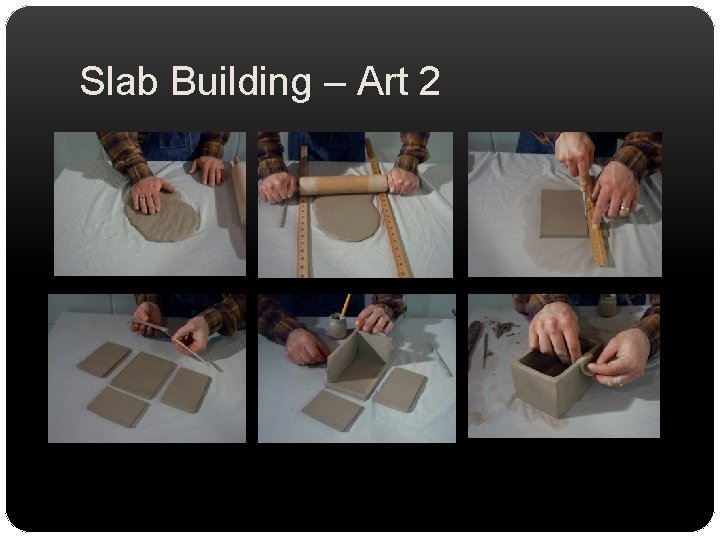 Slab Building – Art 2