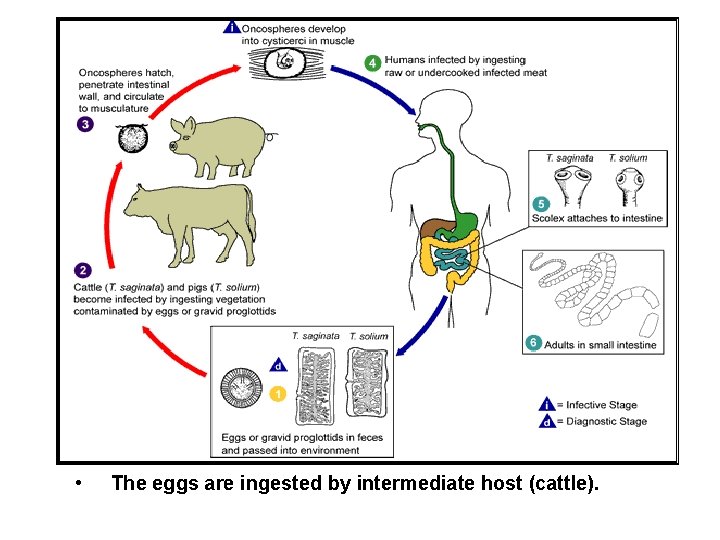 i Oncospheres develop into cysticerci in muscle

4 Humans infected by ingesting raw or undercooked infected meat

Oncospheres hatch, penetrate intestinal wall, and circulate to musculature

3

T. saginata T. solium

5 Scolex attaches to intestine

2

Cattle (T. saginata) and pigs (T. solium) become infected by ingesting vegetation contaminated by eggs or gravid proglottids

6 Adults in small intestine

T. saginata T. solium

d

1

Eggs or gravid proglottids in feces and passed into environment

i = Infective Stage

d = Diagnostic Stage

• The eggs are ingested by intermediate host (cattle).