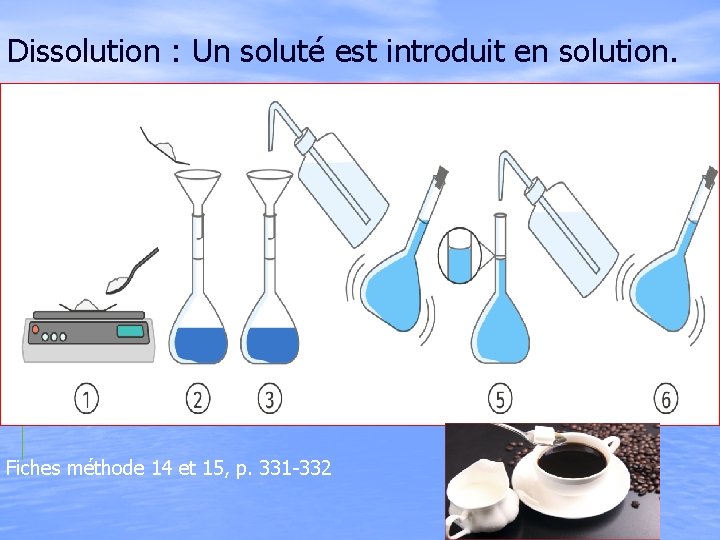 Dissolution : Un soluté est introduit en solution.

1
2
3
5
6

Fiches méthode 14 et 15, p. 331-332