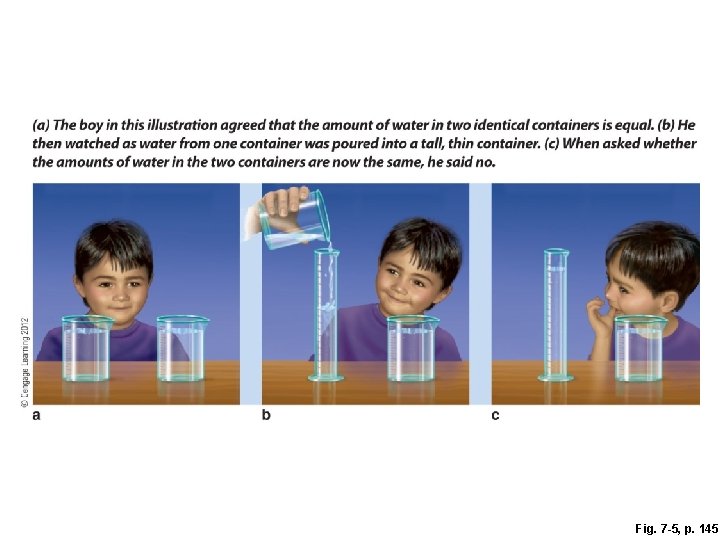 (a) The boy in this illustration agreed that the amount of water in two identical containers is equal. (b) He then watched as water from one container was poured into a tall, thin container. (c) When asked whether the amounts of water in the two containers are now the same, he said no.

© Cengage Learning 2012

a

b

c

Fig. 7-5, p. 145