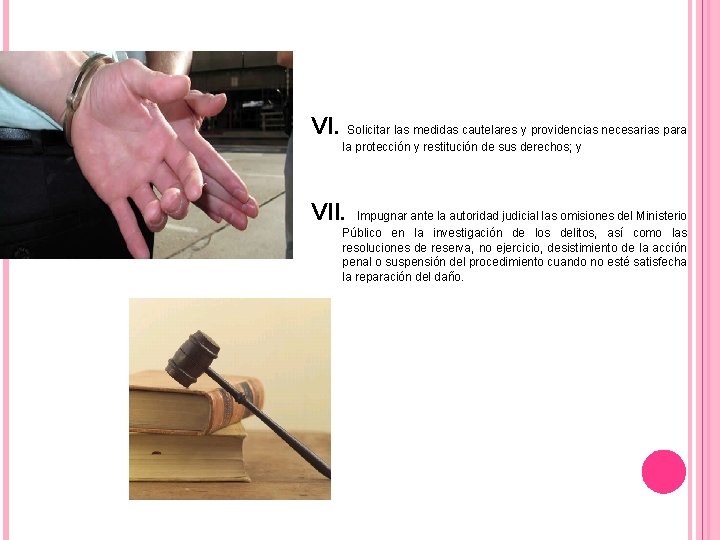 VI. Solicitar las medidas cautelares y providencias necesarias para la protección y restitución de sus derechos; y

VII. Impugnar ante la autoridad judicial las omisiones del Ministerio Público en la investigación de los delitos, así como las resoluciones de reserva, no ejercicio, desistimiento de la acción penal o suspensión del procedimiento cuando no esté satisfecha la reparación del daño.