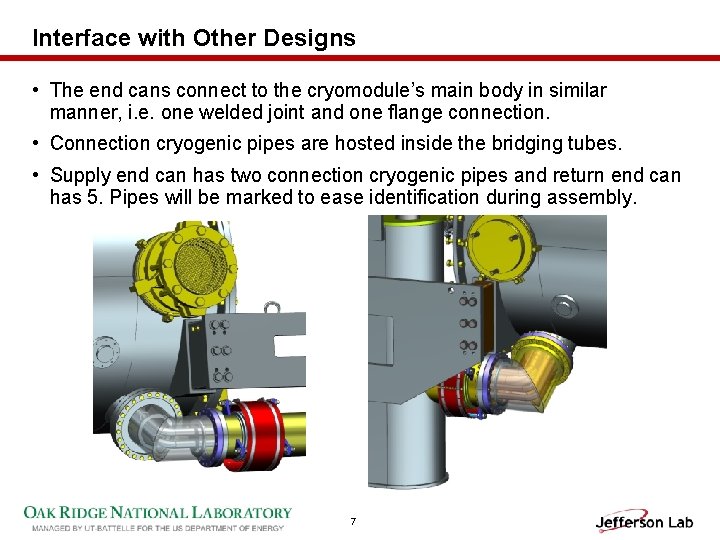 Interface with Other Designs

• The end cans connect to the cryomodule's main body in similar manner, i.e. one welded joint and one flange connection.

• Connection cryogenic pipes are hosted inside the bridging tubes.

• Supply end can has two connection cryogenic pipes and return end can has 5. Pipes will be marked to ease identification during assembly.

OAK RIDGE NATIONAL LABORATORY
MANAGED BY UT-BATTELLE FOR THE US DEPARTMENT OF ENERGY

7

Jefferson Lab