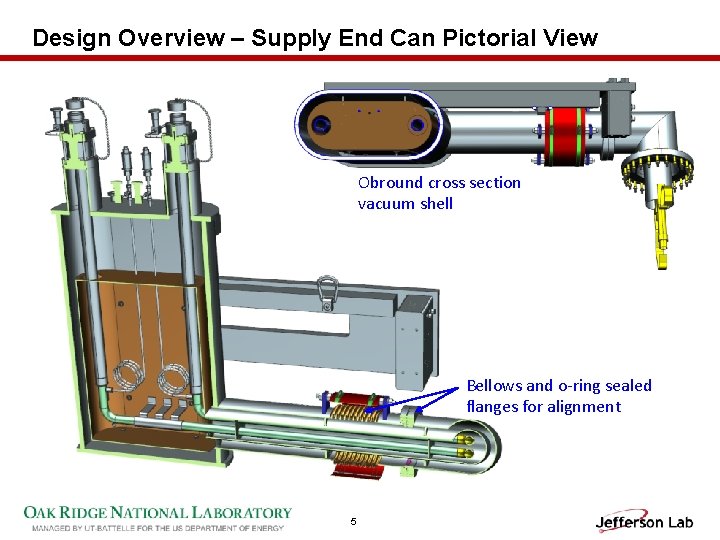 Design Overview – Supply End Can Pictorial View

Obround cross section vacuum shell

Bellows and o-ring sealed flanges for alignment

OAK RIDGE NATIONAL LABORATORY
MANAGED BY UT-BATTELLE FOR THE US DEPARTMENT OF ENERGY

5

Jefferson Lab