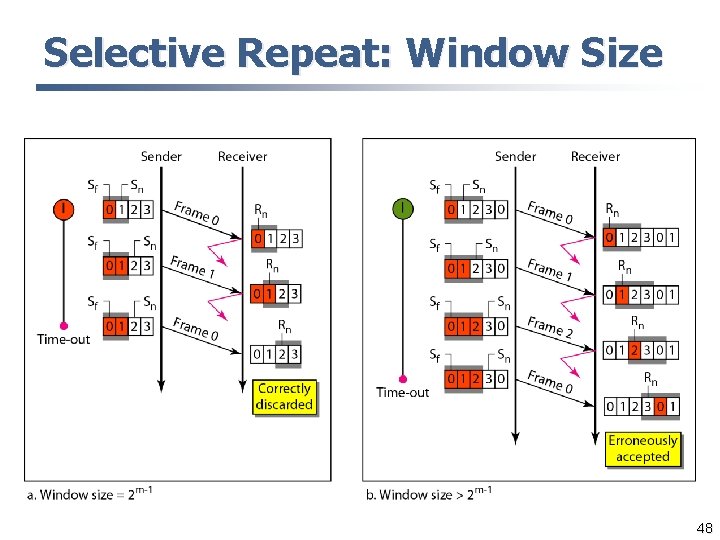 Selective Repeat: Window Size

Sender Receiver

$S_f$ $S_n$
0 1 2 3
Frame 0
$R_n$
0 1 2 3

$S_f$ $S_n$
0 1 2 3
Frame 1
$R_n$
0 1 2 3

$S_f$ $S_n$
0 1 2 3
Frame 0
$R_n$
0 1 2 3

Time-out

Correctly discarded

a. Window size = $2^{m-1}$

Sender Receiver

$S_f$ $S_n$
0 1 2 3 0
Frame 0
$R_n$
0 1 2 3 0 1

$S_f$ $S_n$
0 1 2 3 0
Frame 1
$R_n$
0 1 2 3 0 1

$S_f$ $S_n$
0 1 2 3 0
Frame 2
$R_n$
0 1 2 3 0 1

$S_f$ $S_n$
0 1 2 3 0
Frame 0
$R_n$
0 1 2 3 0 1

Time-out

Erroneously accepted

b. Window size > $2^{m-1}$

48