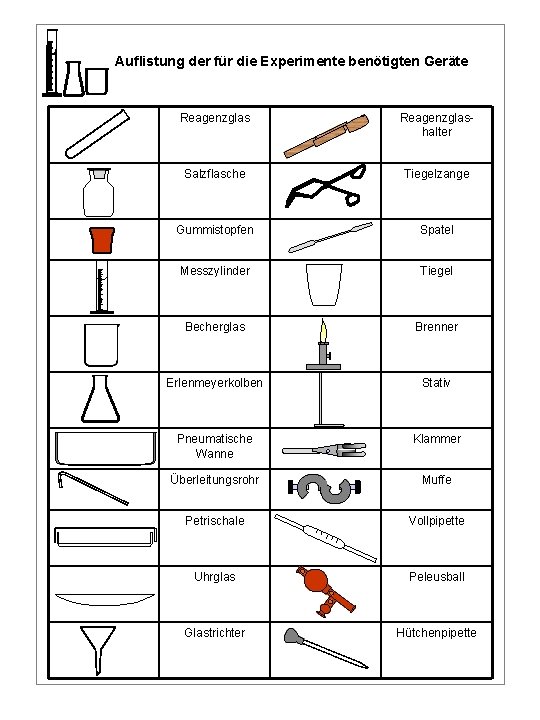 Auflistung der für die Experimente benötigten Geräte

| | | | |
|---|---|---|---|
| | Reagenzglas | | Reagenzglashalter |
| | Salzflasche | | Tiegelzange |
| | Gummistopfen | | Spatel |
| | Messzylinder | | Tiegel |
| | Becherglas | | Brenner |
| | Erlenmeyerkolben | | Stativ |
| | Pneumatische Wanne | | Klammer |
| | Überleitungsrohr | | Muffe |
| | Petrischale | | Vollpipette |
| | Uhrglas | | Peleusball |
| | Glastrichter | | Hütchenpipette |