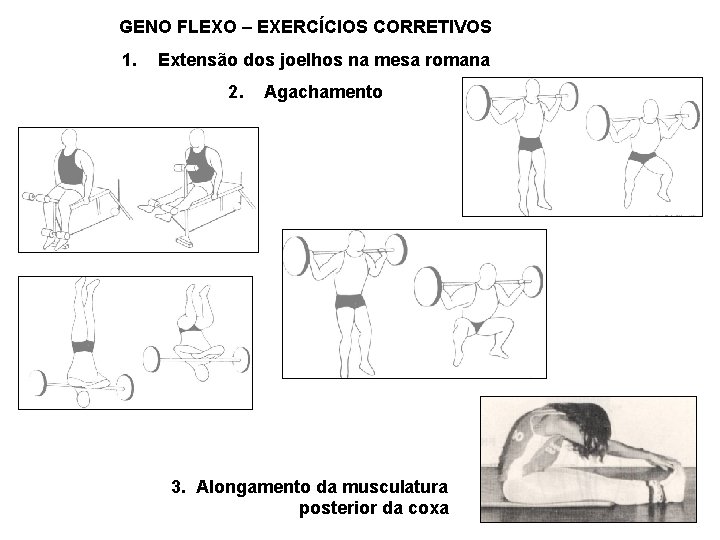 GENO FLEXO – EXERCÍCIOS CORRETIVOS

1. Extensão dos joelhos na mesa romana

2. Agachamento

3. Alongamento da musculatura posterior da coxa