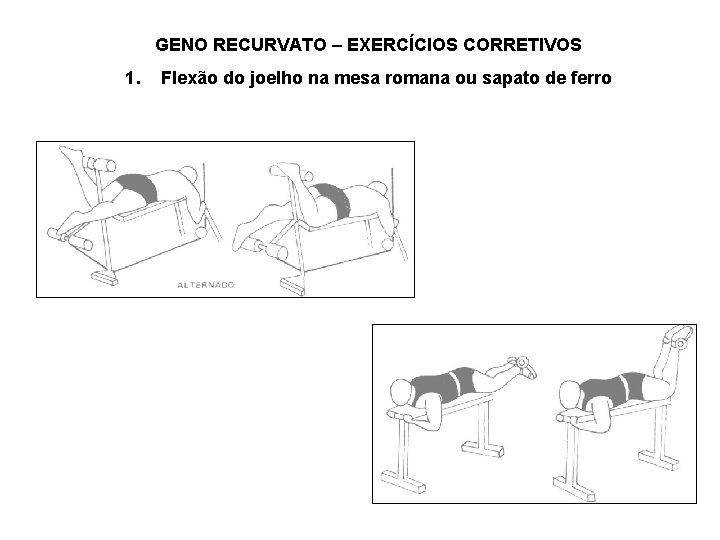 GENO RECURVATO – EXERCÍCIOS CORRETIVOS

1. Flexão do joelho na mesa romana ou sapato de ferro

ALTERNADO