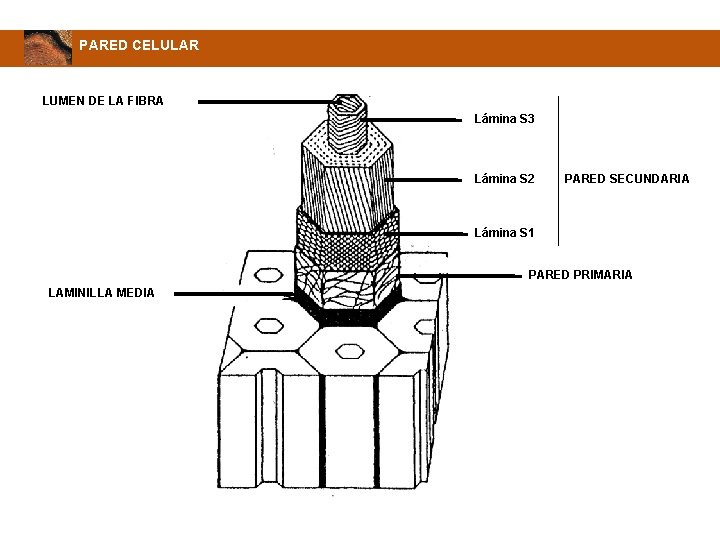 PARED CELULAR

LUMEN DE LA FIBRA

Lámina S3

Lámina S2

PARED SECUNDARIA

Lámina S1

PARED PRIMARIA

LAMINILLA MEDIA