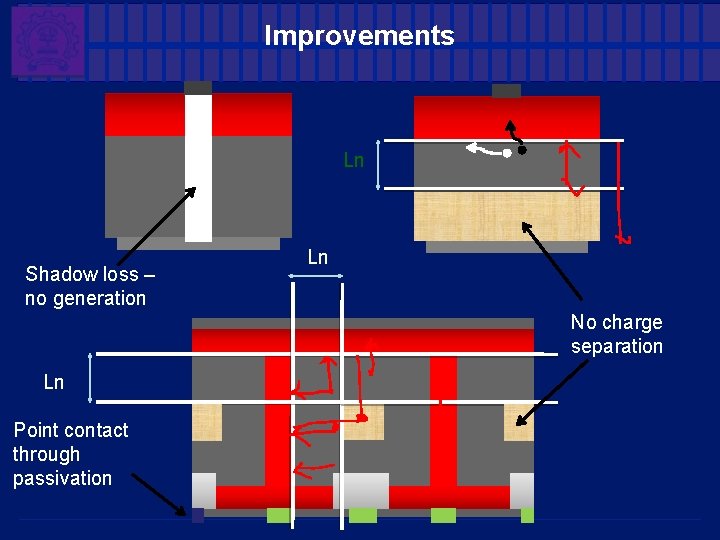 Improvements

Ln

Shadow loss – no generation

Ln

No charge separation

Ln

Point contact through passivation