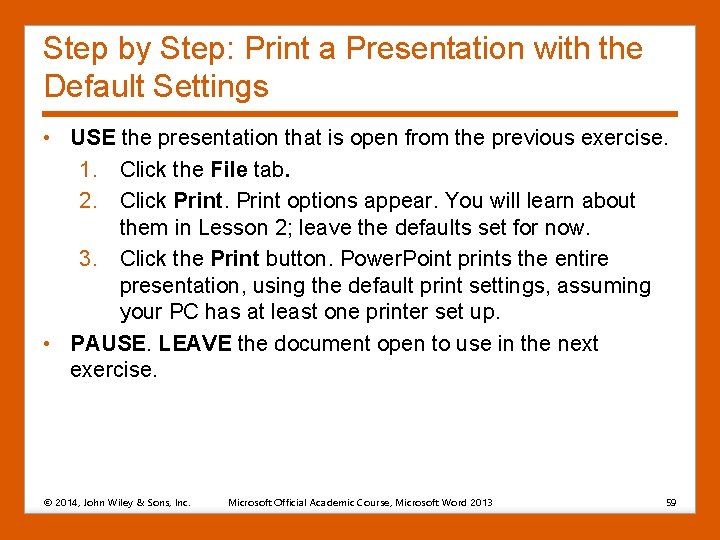 Step by Step: Print a Presentation with the Default Settings

• USE the presentation that is open from the previous exercise.

1. Click the File tab.
2. Click Print. Print options appear. You will learn about them in Lesson 2; leave the defaults set for now.
3. Click the Print button. PowerPoint prints the entire presentation, using the default print settings, assuming your PC has at least one printer set up.

• PAUSE. LEAVE the document open to use in the next exercise.

© 2014, John Wiley & Sons, Inc. Microsoft Official Academic Course, Microsoft Word 2013 59