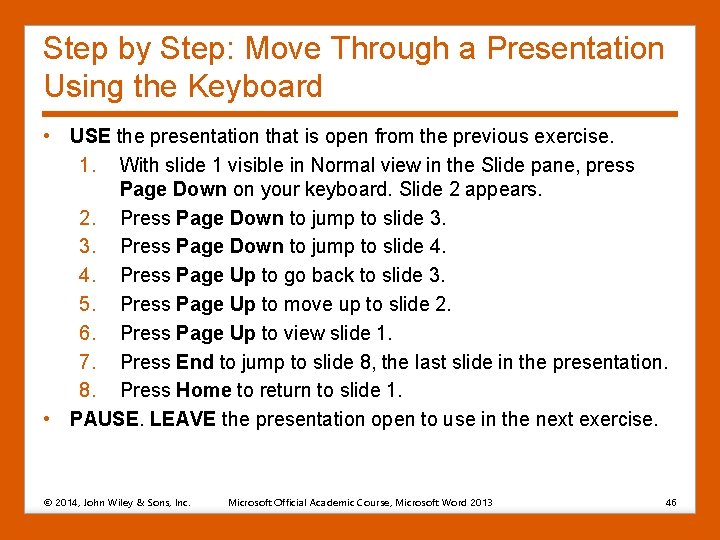 Step by Step: Move Through a Presentation Using the Keyboard

• USE the presentation that is open from the previous exercise.
1. With slide 1 visible in Normal view in the Slide pane, press Page Down on your keyboard. Slide 2 appears.
2. Press Page Down to jump to slide 3.
3. Press Page Down to jump to slide 4.
4. Press Page Up to go back to slide 3.
5. Press Page Up to move up to slide 2.
6. Press Page Up to view slide 1.
7. Press End to jump to slide 8, the last slide in the presentation.
8. Press Home to return to slide 1.
• PAUSE. LEAVE the presentation open to use in the next exercise.

© 2014, John Wiley & Sons, Inc. Microsoft Official Academic Course, Microsoft Word 2013 46