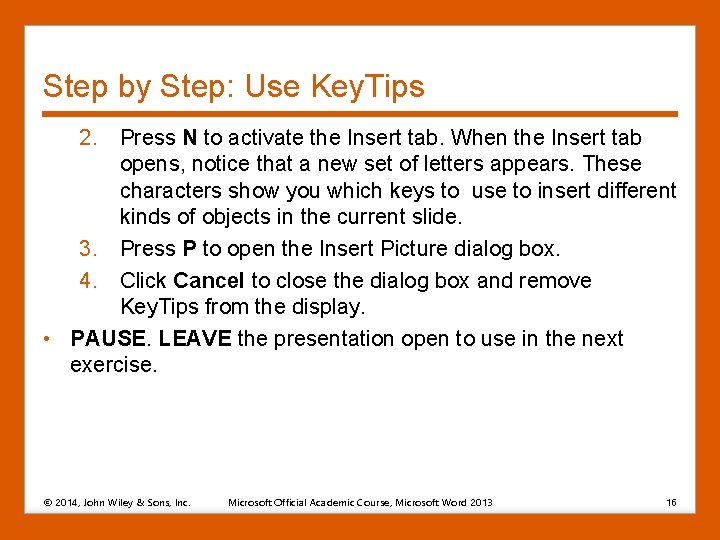 Step by Step: Use KeyTips

2. Press N to activate the Insert tab. When the Insert tab opens, notice that a new set of letters appears. These characters show you which keys to use to insert different kinds of objects in the current slide.

3. Press P to open the Insert Picture dialog box.

4. Click Cancel to close the dialog box and remove KeyTips from the display.

• PAUSE. LEAVE the presentation open to use in the next exercise.

© 2014, John Wiley & Sons, Inc. Microsoft Official Academic Course, Microsoft Word 2013 16