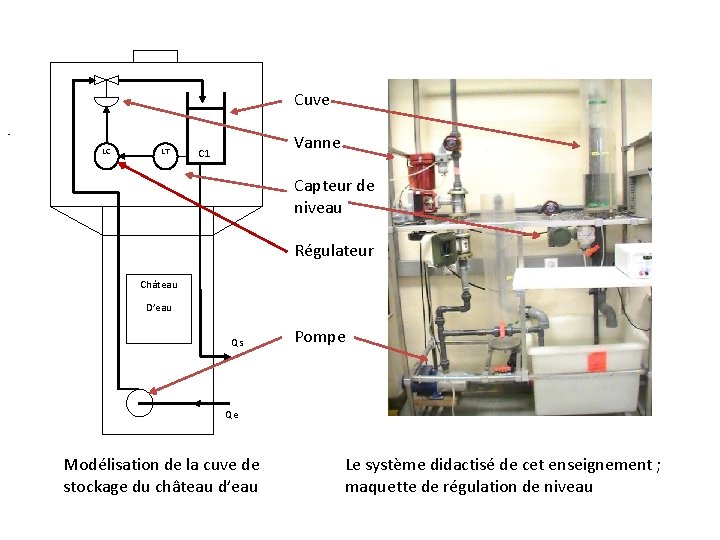 LC

LT

C1

Château

D'eau

Qs

Qe

Cuve

Vanne

Capteur de niveau

Régulateur

Pompe

Modélisation de la cuve de stockage du château d'eau

Le système didactisé de cet enseignement ; maquette de régulation de niveau