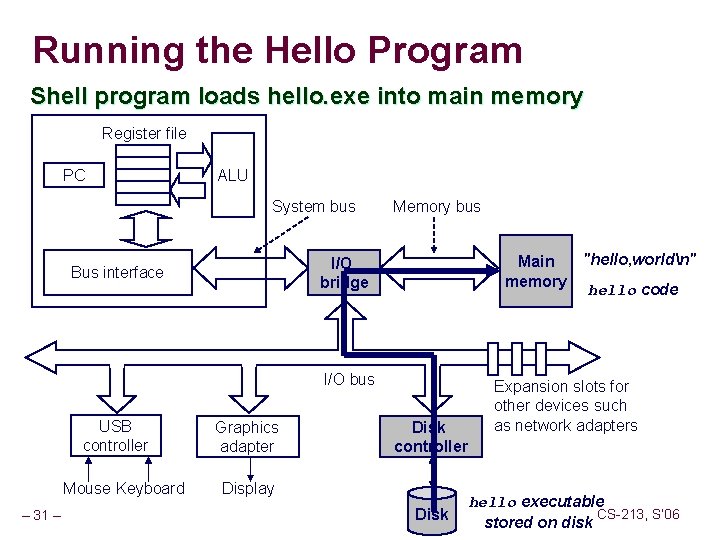 Running the Hello Program

Shell program loads hello.exe into main memory

Register file

PC

ALU

System bus

Memory bus

Bus interface

I/O bridge

Main memory

"hello,world\n"

hello code

I/O bus

Expansion slots for other devices such as network adapters

USB controller

Graphics adapter

Disk controller

Mouse Keyboard

Display

Disk

hello executable stored on disk

– 31 –

CS-213, S'06