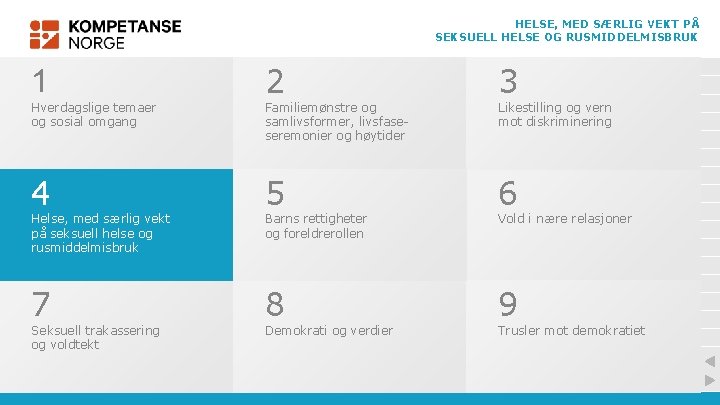 KOMPETANSE NORGE

HELSE, MED SÆRLIG VEKT PÅ SEKSUELL HELSE OG RUSMIDDELMISBRUK

1
Hverdagslige temaer og sosial omgang

2
Familiemønstre og samlivsformer, livsfaseseremonier og høytider

3
Likestilling og vern mot diskriminering

4
Helse, med særlig vekt på seksuell helse og rusmiddelmisbruk

5
Barns rettigheter og foreldrerollen

6
Vold i nære relasjoner

7
Seksuell trakassering og voldtekt

8
Demokrati og verdier

9
Trusler mot demokratiet