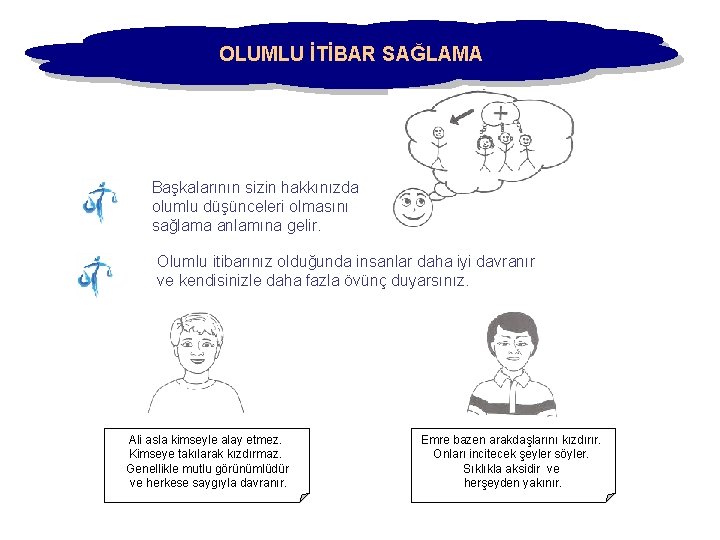 OLUMLU İTİBAR SAĞLAMA

+

Başkalarının sizin hakkınızda olumlu düşünceleri olmasını sağlama anlamına gelir.

Olumlu itibarınız olduğunda insanlar daha iyi davranır ve kendisinizle daha fazla övünç duyarsınız.

Ali asla kimseyle alay etmez. Kimseye takılarak kızdırmaz. Genellikle mutlu görünümlüdür ve herkese saygıyla davranır.

Emre bazen arakdaşlarını kızdırır. Onları incitecek şeyler söyler. Sıklıkla aksidir ve herşeyden yakınır.