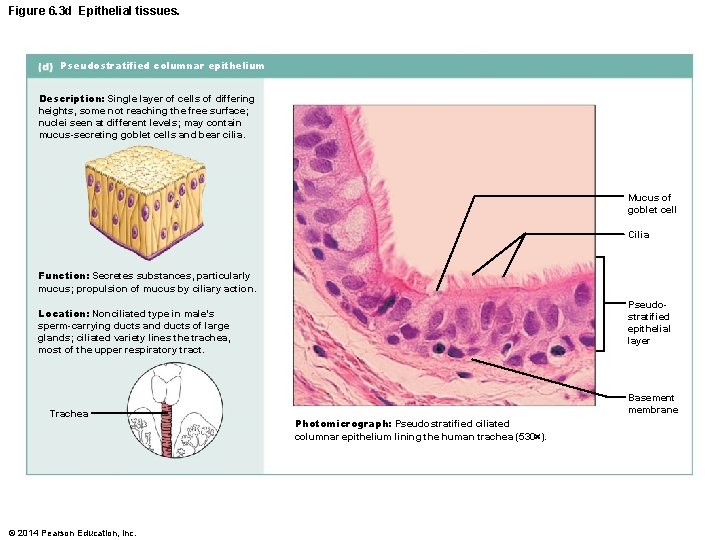 Figure 6.3d Epithelial tissues.

(d) Pseudostratified columnar epithelium

Description: Single layer of cells of differing heights, some not reaching the free surface; nuclei seen at different levels; may contain mucus-secreting goblet cells and bear cilia.

Function: Secretes substances, particularly mucus; propulsion of mucus by ciliary action.

Location: Nonciliated type in male's sperm-carrying ducts and ducts of large glands; ciliated variety lines the trachea, most of the upper respiratory tract.

Trachea

Mucus of goblet cell

Cilia

Pseudo-stratified epithelial layer

Basement membrane

Photomicrograph: Pseudostratified ciliated columnar epithelium lining the human trachea (530×).

© 2014 Pearson Education, Inc.