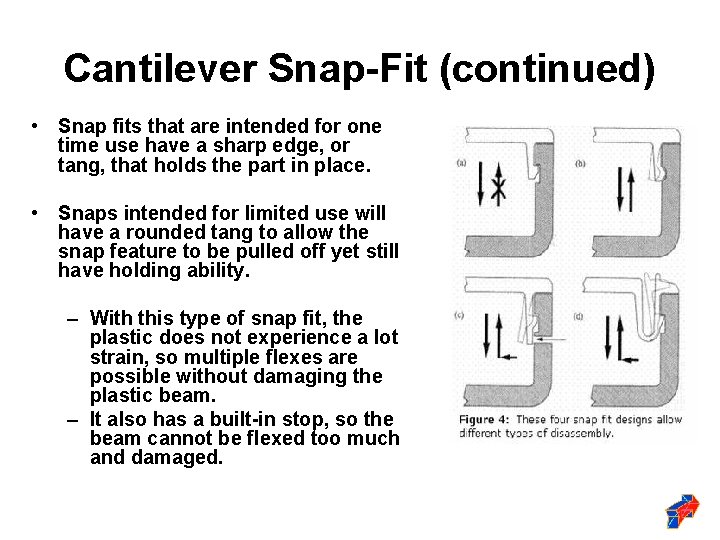 Cantilever Snap-Fit (continued)

• Snap fits that are intended for one time use have a sharp edge, or tang, that holds the part in place.

• Snaps intended for limited use will have a rounded tang to allow the snap feature to be pulled off yet still have holding ability.

– With this type of snap fit, the plastic does not experience a lot strain, so multiple flexes are possible without damaging the plastic beam.
– It also has a built-in stop, so the beam cannot be flexed too much and damaged.

(a)

(b)

(c)

(d)

Figure 4: These four snap fit designs allow different types of disassembly.