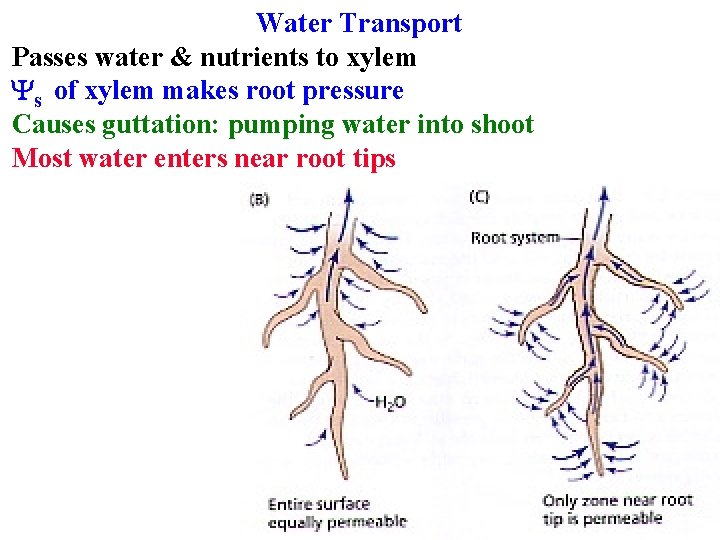 Water Transport
Passes water & nutrients to xylem
$\Psi_s$ of xylem makes root pressure
Causes guttation: pumping water into shoot
Most water enters near root tips

(B)

$H_2O$

Entire surface equally permeable

(C)

Root system

Only zone near root tip is permeable