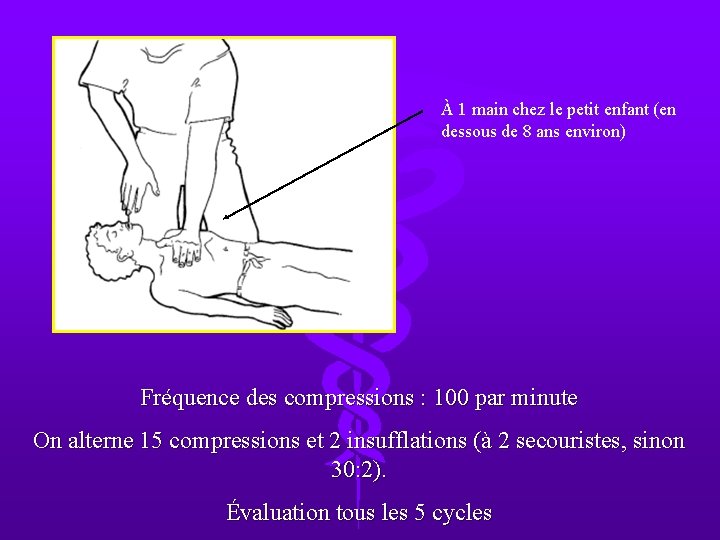 À 1 main chez le petit enfant (en dessous de 8 ans environ)

Fréquence des compressions : 100 par minute

On alterne 15 compressions et 2 insufflations (à 2 secouristes, sinon 30:2).

Évaluation tous les 5 cycles