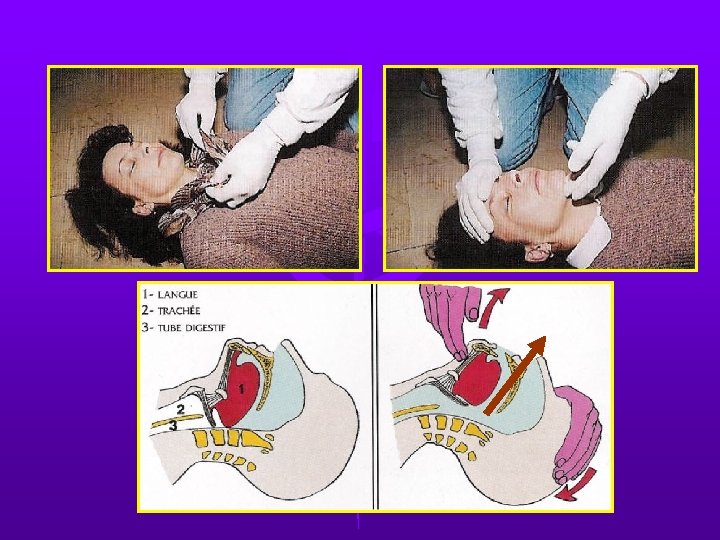 1- LANGUE
2- TRACHÉE
3- TUBE DIGESTIF

1

2

3