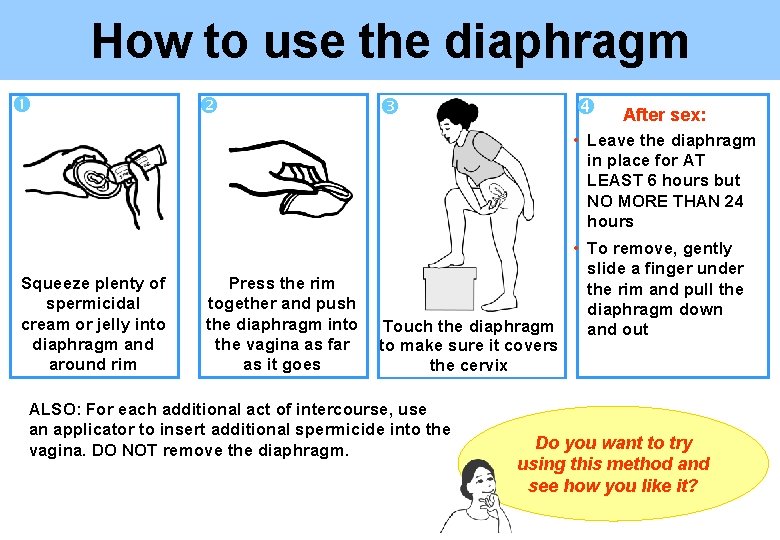 How to use the diaphragm

1

Squeeze plenty of spermicidal cream or jelly into diaphragm and around rim

2

Press the rim together and push the diaphragm into the vagina as far as it goes

3

Touch the diaphragm to make sure it covers the cervix

4

After sex:

• Leave the diaphragm in place for AT LEAST 6 hours but NO MORE THAN 24 hours

• To remove, gently slide a finger under the rim and pull the diaphragm down and out

ALSO: For each additional act of intercourse, use an applicator to insert additional spermicide into the vagina. DO NOT remove the diaphragm.

Do you want to try using this method and see how you like it?