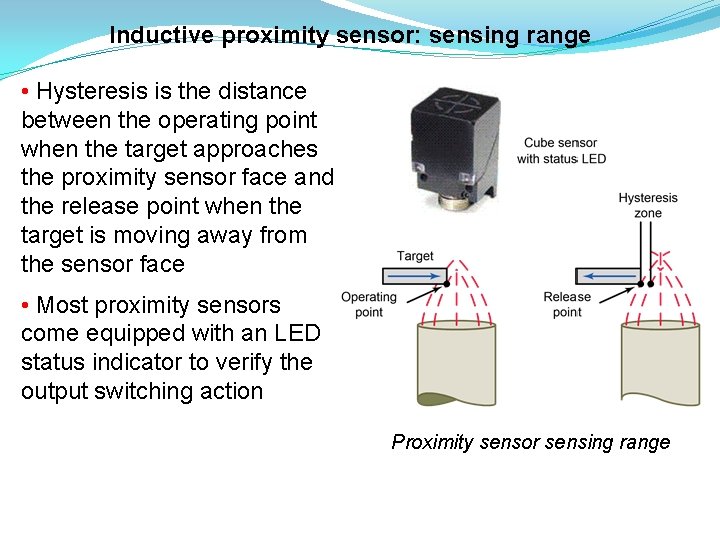 Inductive proximity sensor: sensing range

• Hysteresis is the distance between the operating point when the target approaches the proximity sensor face and the release point when the target is moving away from the sensor face

• Most proximity sensors come equipped with an LED status indicator to verify the output switching action

Cube sensor with status LED

Hysteresis zone

Target

Operating point

Release point

Proximity sensor sensing range