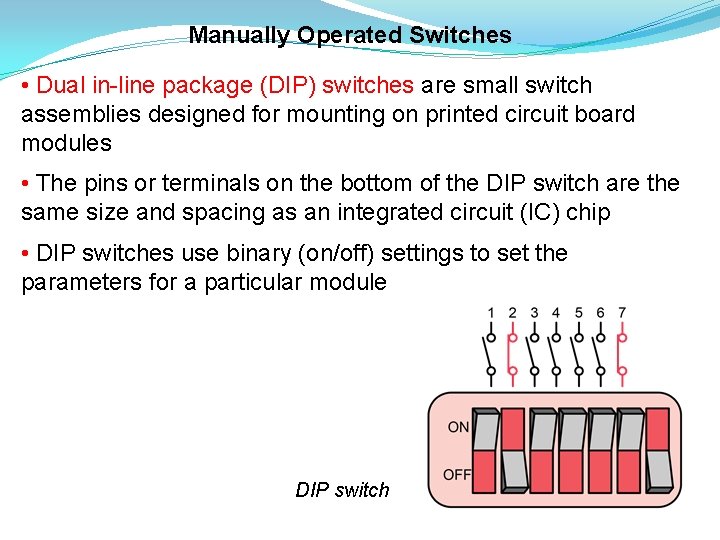 Manually Operated Switches

• Dual in-line package (DIP) switches are small switch assemblies designed for mounting on printed circuit board modules

• The pins or terminals on the bottom of the DIP switch are the same size and spacing as an integrated circuit (IC) chip

• DIP switches use binary (on/off) settings to set the parameters for a particular module

1 2 3 4 5 6 7

ON

OFF

DIP switch