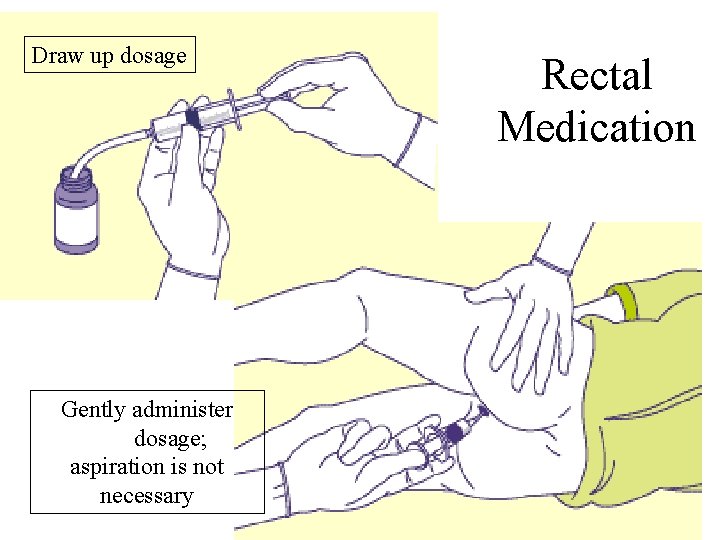 Draw up dosage

Rectal Medication

Gently administer dosage; aspiration is not necessary