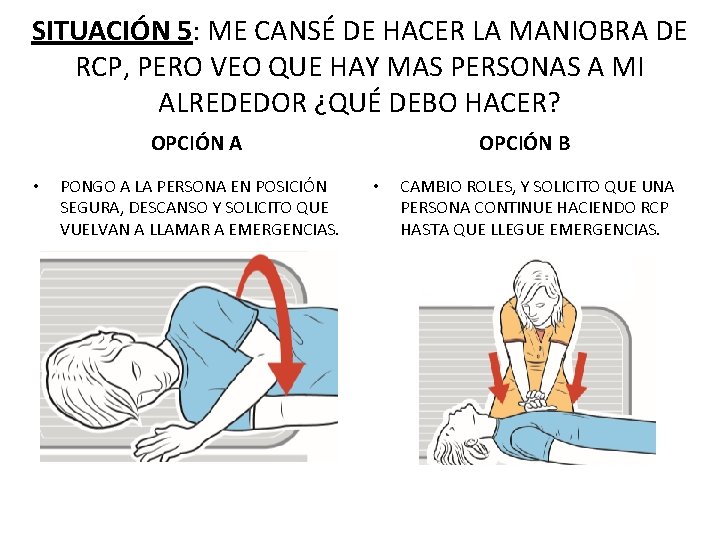 SITUACIÓN 5: ME CANSÉ DE HACER LA MANIOBRA DE RCP, PERO VEO QUE HAY MAS PERSONAS A MI ALREDEDOR ¿QUÉ DEBO HACER?

OPCIÓN A

• PONGO A LA PERSONA EN POSICIÓN SEGURA, DESCANSO Y SOLICITO QUE VUELVAN A LLAMAR A EMERGENCIAS.

OPCIÓN B

• CAMBIO ROLES, Y SOLICITO QUE UNA PERSONA CONTINUE HACIENDO RCP HASTA QUE LLEGUE EMERGENCIAS.